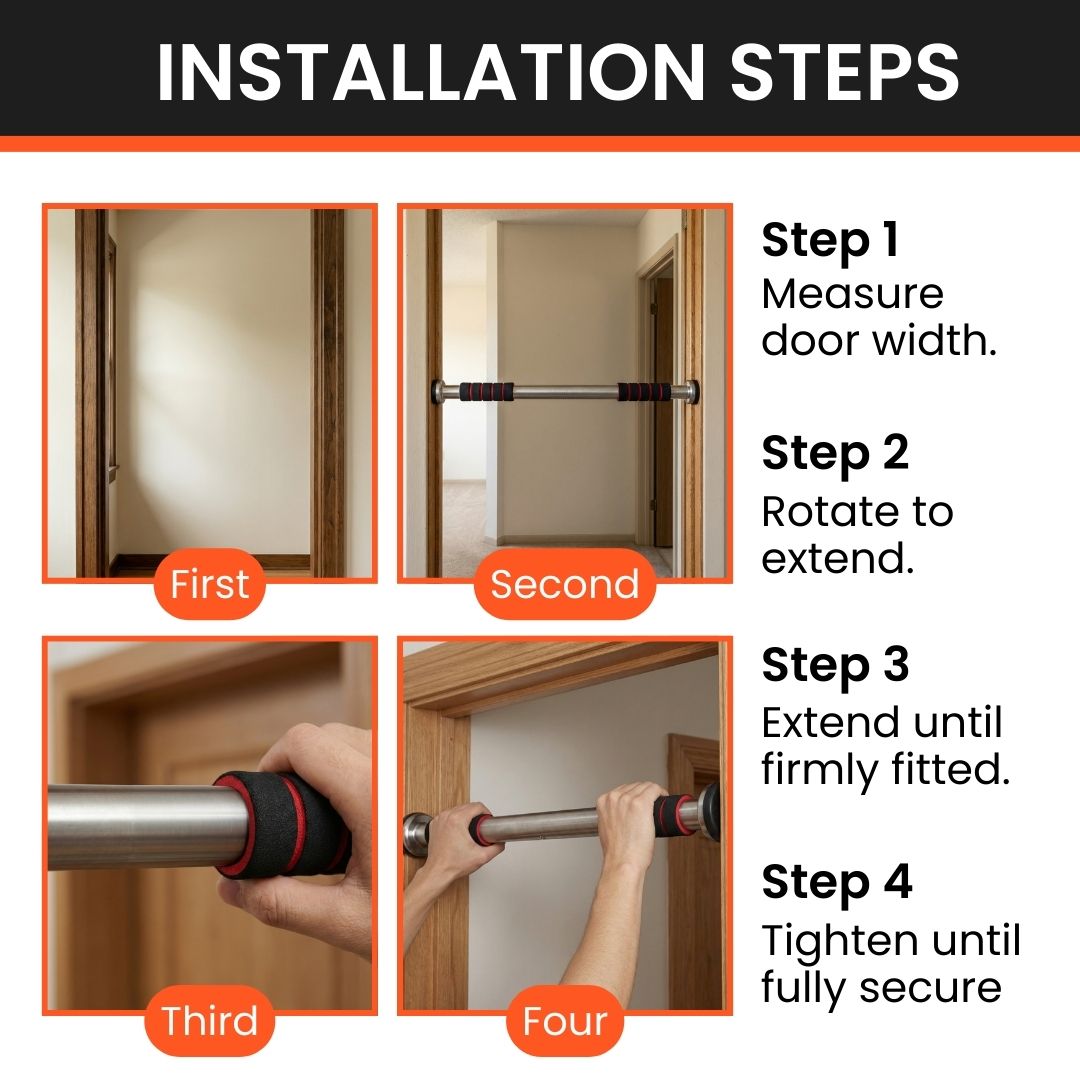 INSTALLATION STEPS

First

Second

Third

Four

Step 1
Measure door width.

Step 2
Rotate to extend.

Step 3
Extend until firmly fitted.

Step 4
Tighten until fully secure